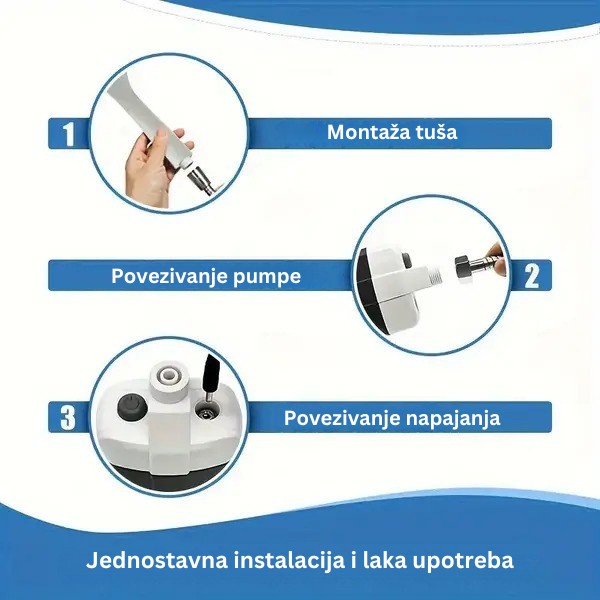 1 Montaža tuša

Povezivanje pumpe 2

3 Povezivanje napajanja

Jednostavna instalacija i laka upotreba